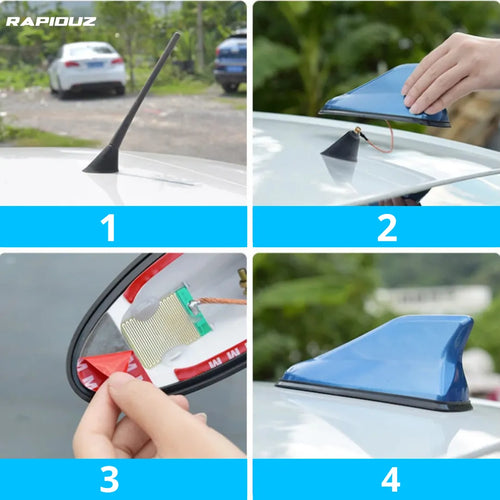 RAPIDUZ

1

2

3M 3M

3

4