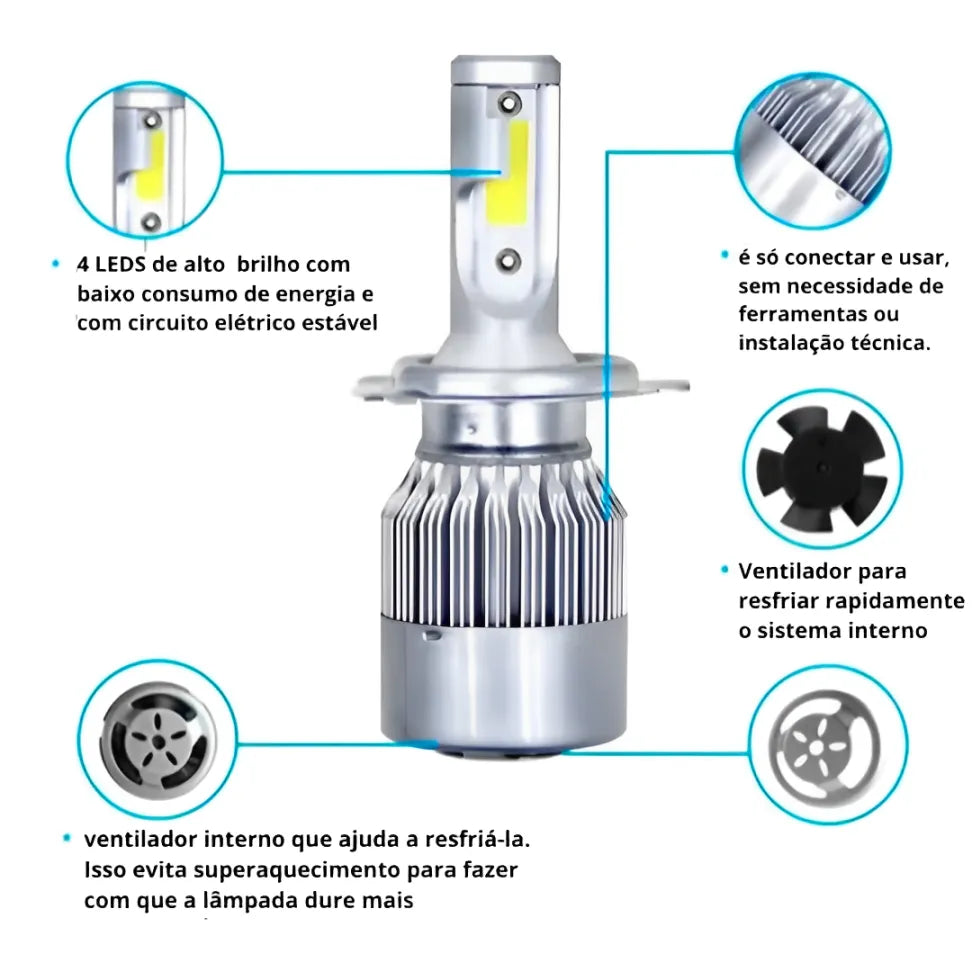 • 4 LEDS de alto brilho com baixo consumo de energia e com circuito elétrico estável

• é só conectar e usar, sem necessidade de ferramentas ou instalação técnica.

• Ventilador para resfriar rapidamente o sistema interno

• ventilador interno que ajuda a resfriá-la. Isso evita superaquecimento para fazer com que a lâmpada dure mais