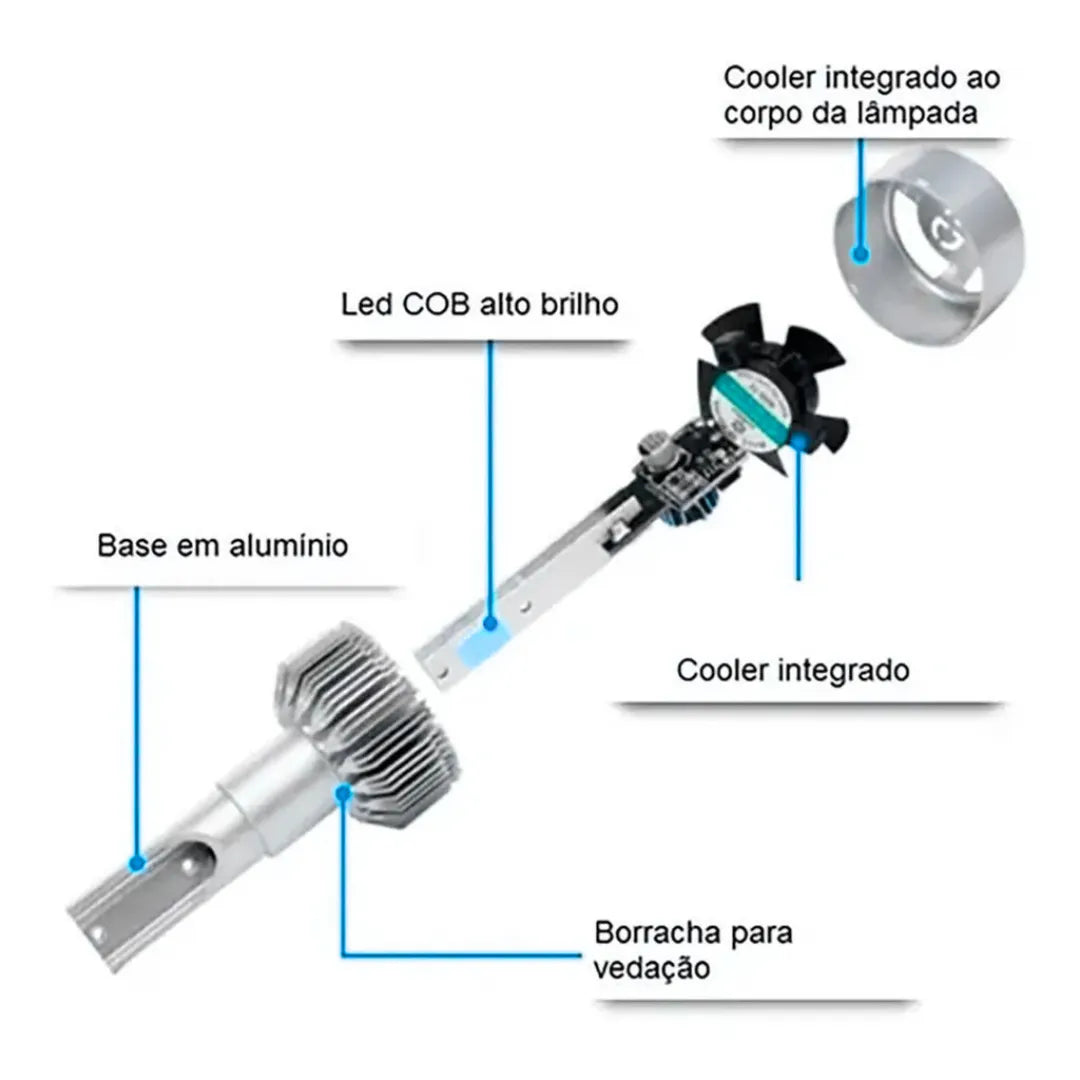 Cooler integrado ao corpo da lâmpada

Led COB alto brilho

Base em alumínio

Cooler integrado

Borracha para vedação