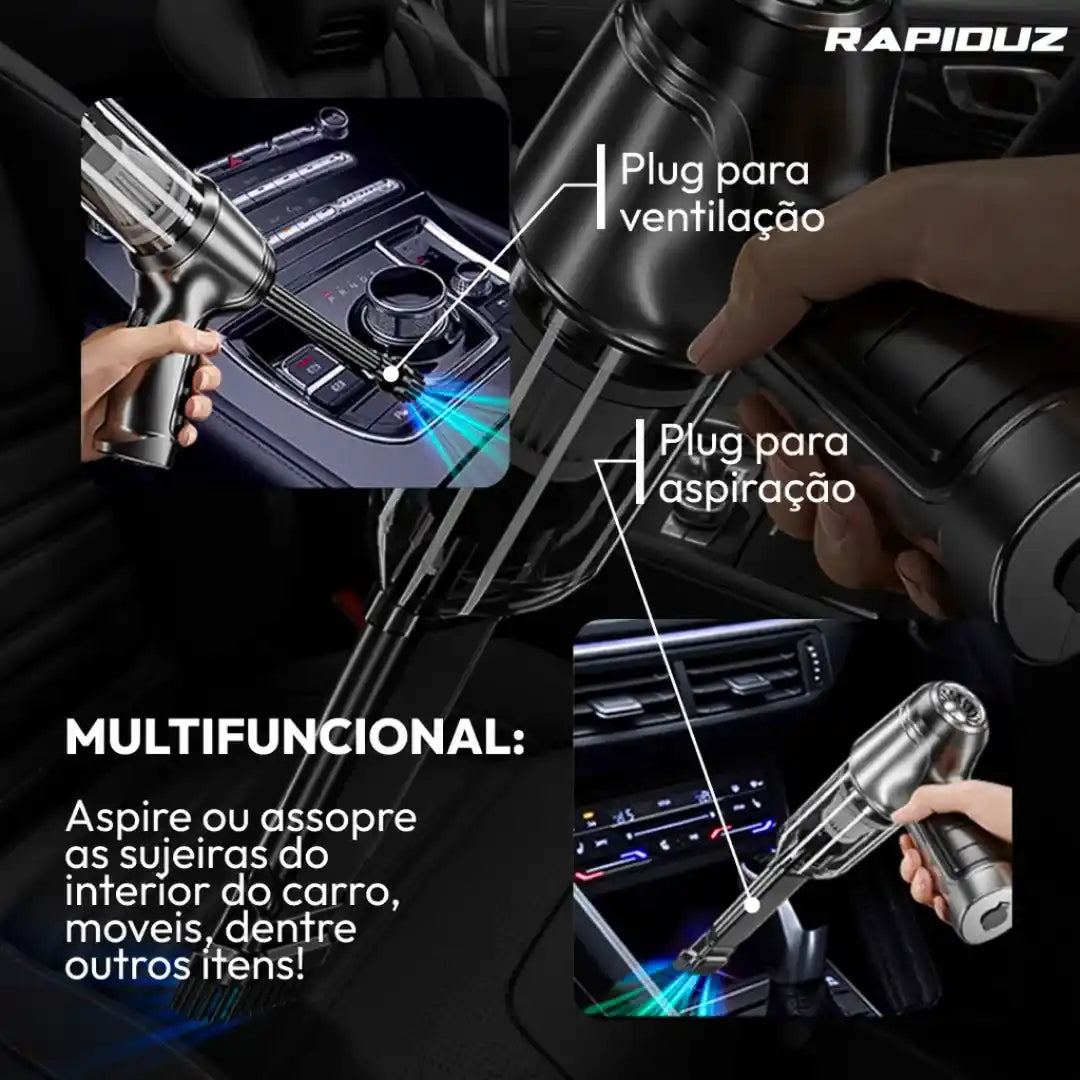 RAPIDUZ

Plug para ventilação

Plug para aspiração

MULTIFUNCIONAL:

Aspire ou assopre as sujeiras do interior do carro, moveis, dentre outros itens!